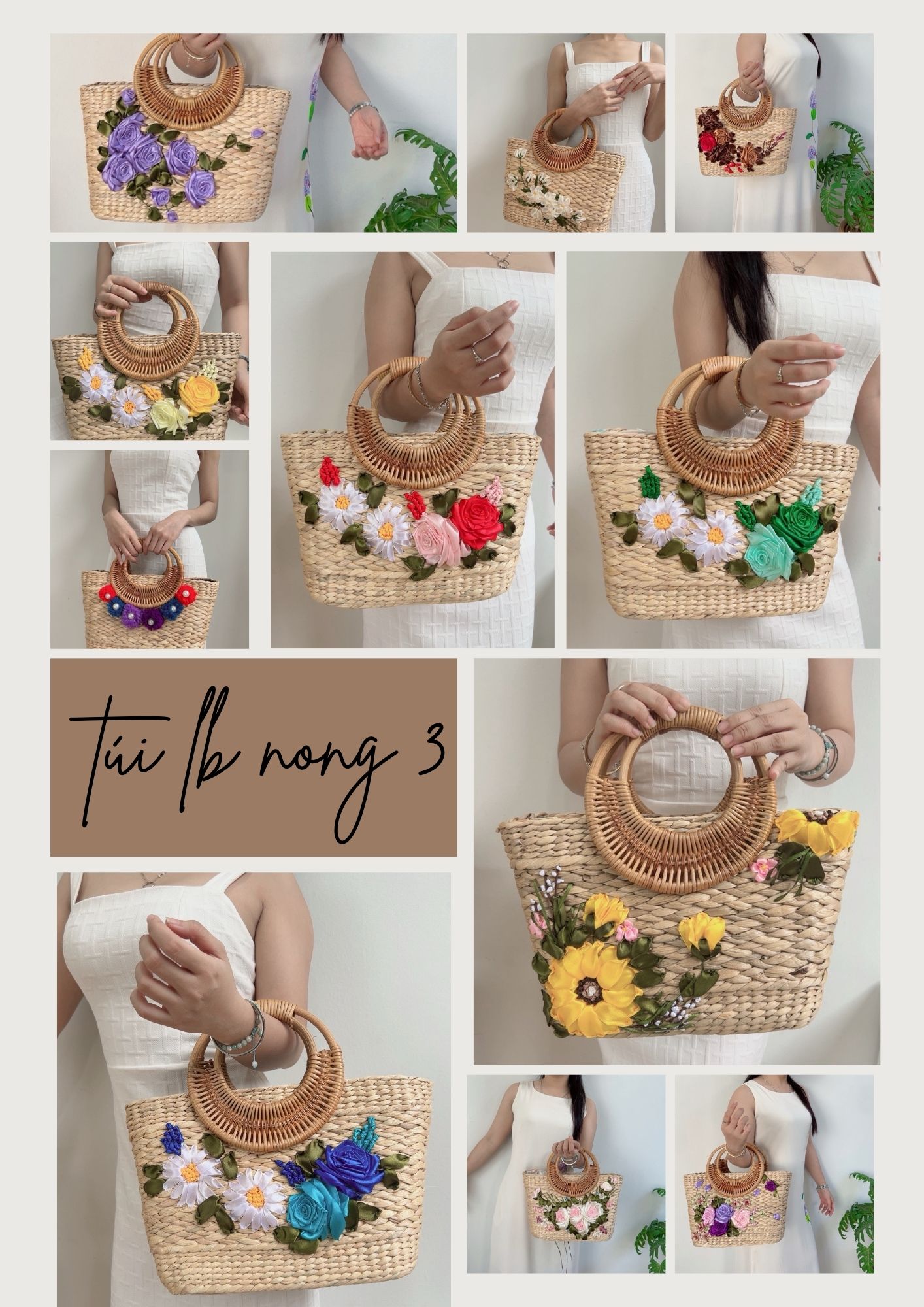 túi lb nong 3